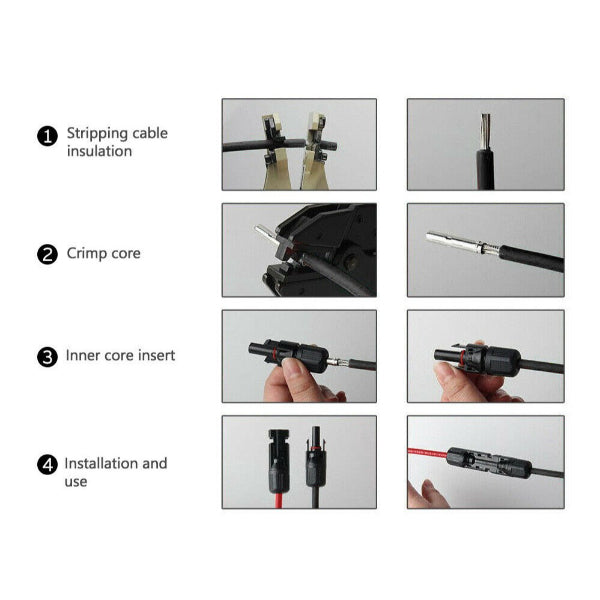 1 Stripping cable insulation

2 Crimp core

3 Inner core insert

4 Installation and use