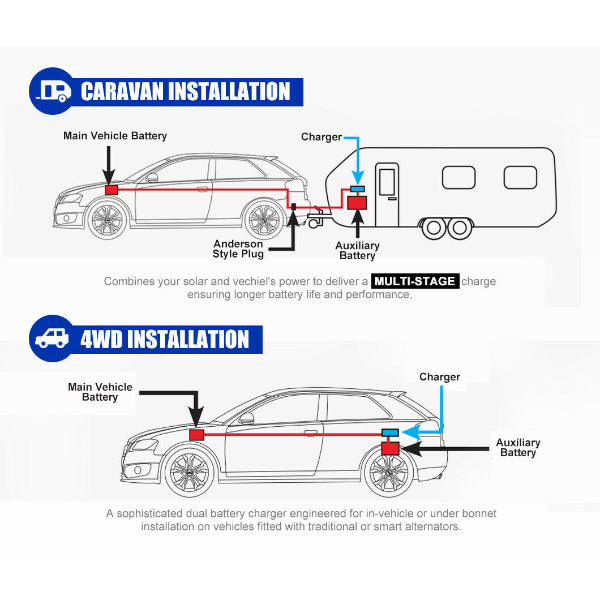 CARAVAN INSTALLATION

Main Vehicle Battery

Charger

Anderson Style Plug

Auxiliary Battery

Combines your solar and vechiel's power to deliver a MULTI-STAGE charge ensuring longer battery life and performance.

4WD INSTALLATION

Main Vehicle Battery

Charger

Auxiliary Battery

A sophisticated dual battery charger engineered for in-vehicle or under bonnet installation on vehicles fitted with traditional or smart alternators.